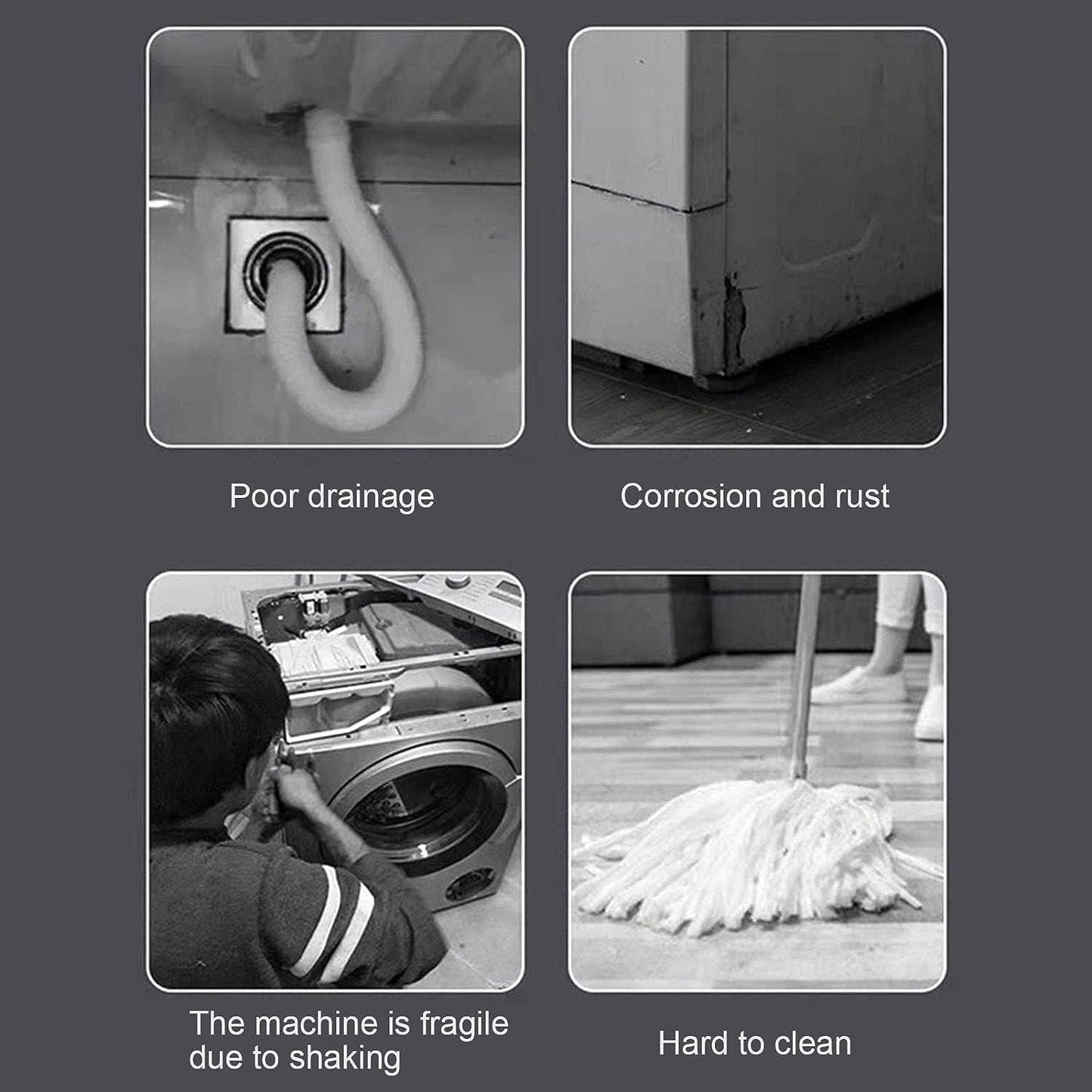 Poor drainage

Corrosion and rust

The machine is fragile due to shaking

Hard to clean